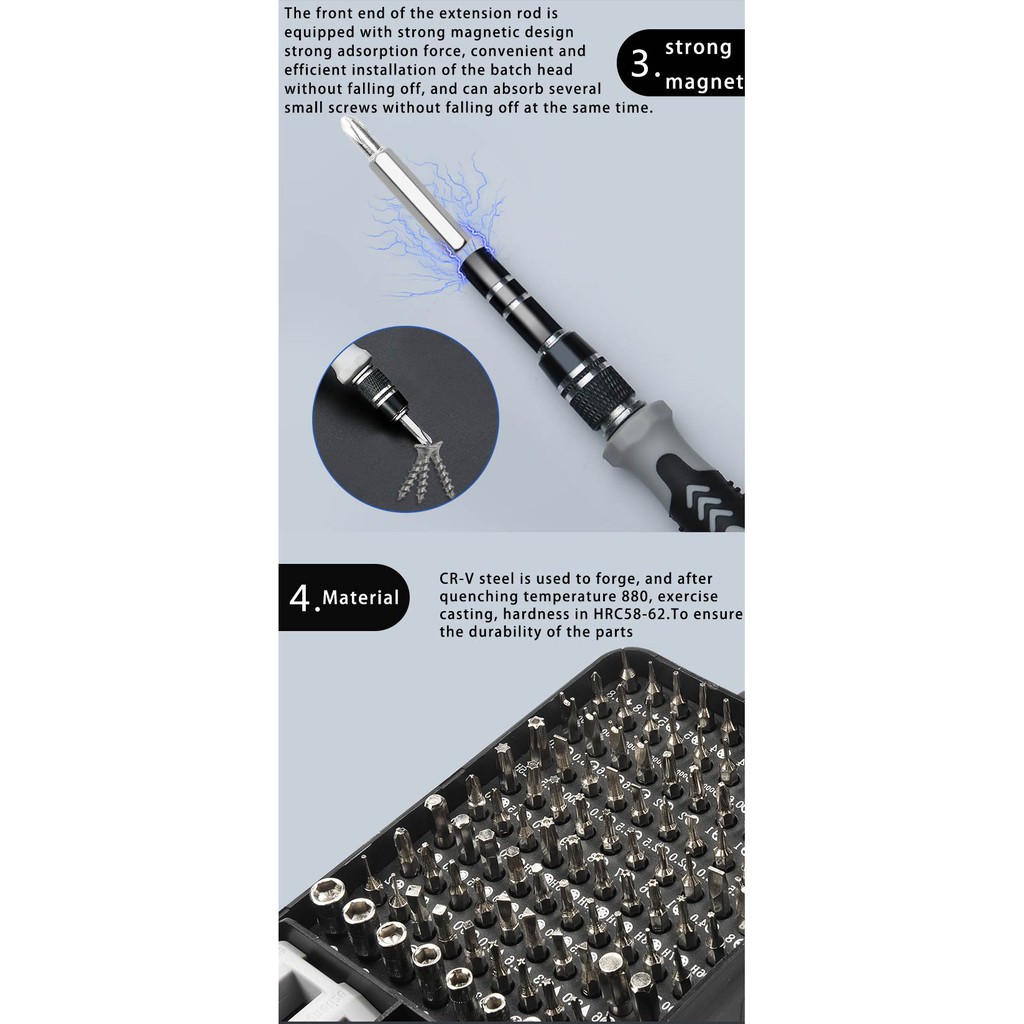 The front end of the extension rod is equipped with strong magnetic design strong adsorption force, convenient and efficient installation of the batch head without falling off, and can absorb several small screws without falling off at the same time.

3. strong magnet

4. Material

CR-V steel is used to forge, and after quenching temperature 880, exercise casting, hardness in HRC58-62.To ensure the durability of the parts