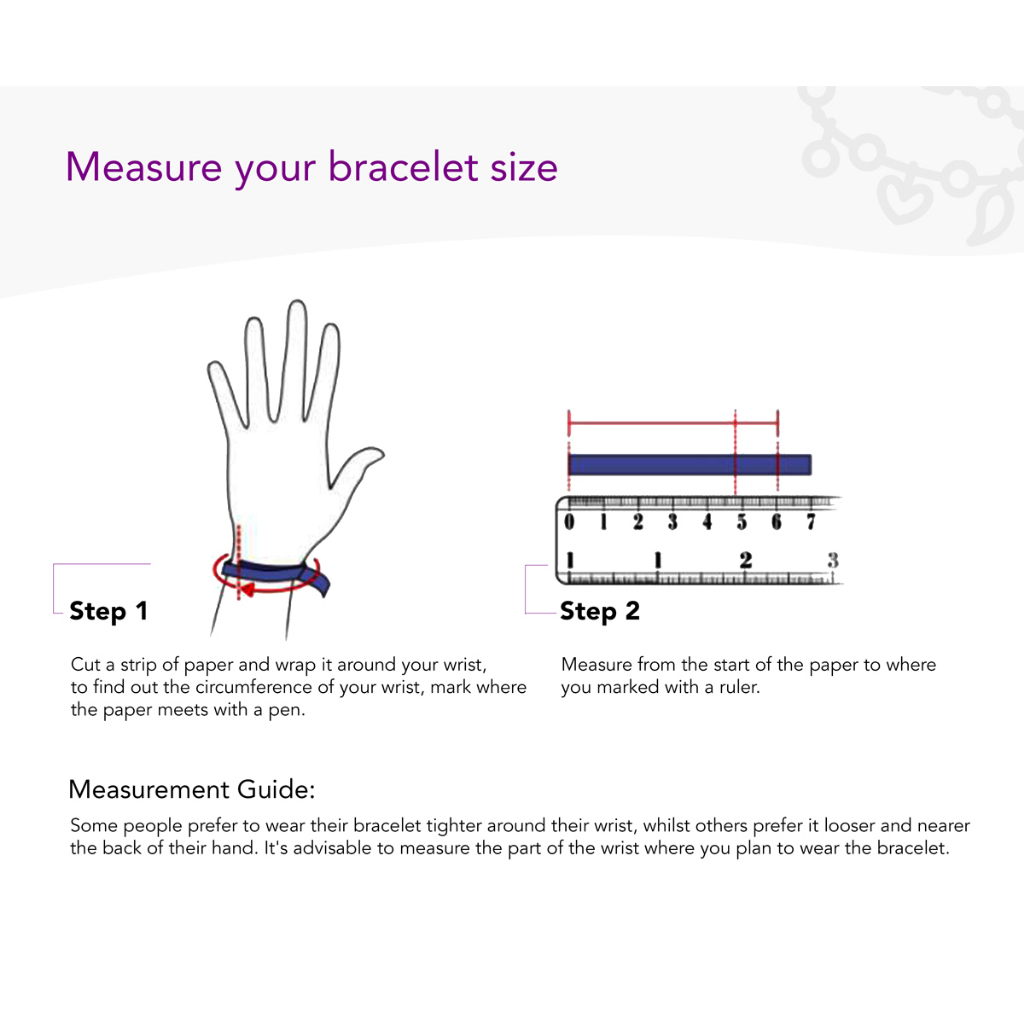 Measure your bracelet size

0 1 2 3 4 5 6 7
1 1 2 3

Step 1

Cut a strip of paper and wrap it around your wrist, to find out the circumference of your wrist, mark where the paper meets with a pen.

Step 2

Measure from the start of the paper to where you marked with a ruler.

Measurement Guide:

Some people prefer to wear their bracelet tighter around their wrist, whilst others prefer it looser and nearer the back of their hand. It's advisable to measure the part of the wrist where you plan to wear the bracelet.