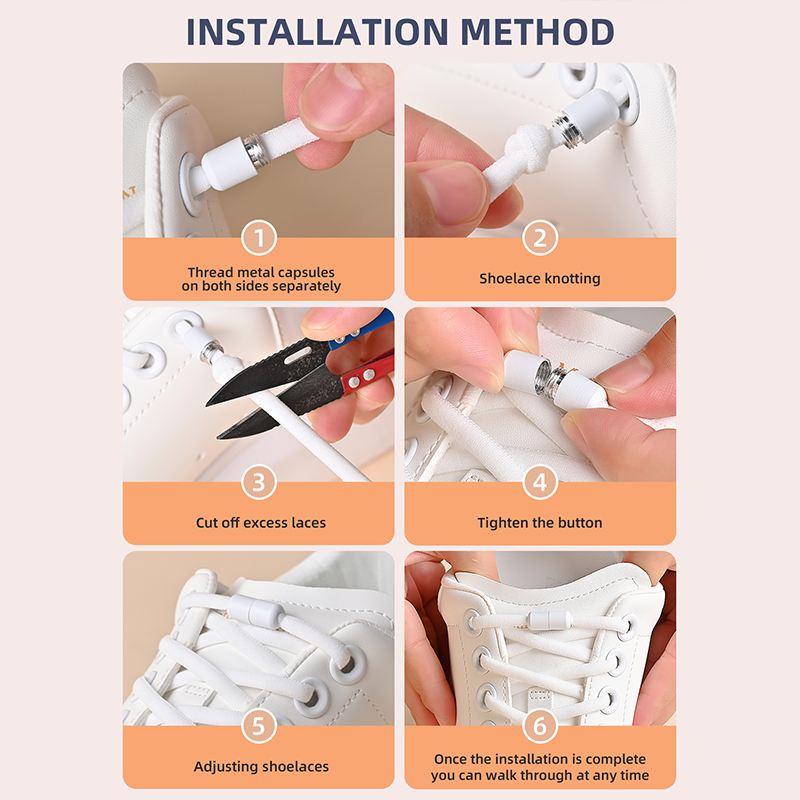 INSTALLATION METHOD

1
Thread metal capsules on both sides separately

2
Shoelace knotting

3
Cut off excess laces

4
Tighten the button

5
Adjusting shoelaces

6
Once the installation is complete you can walk through at any time