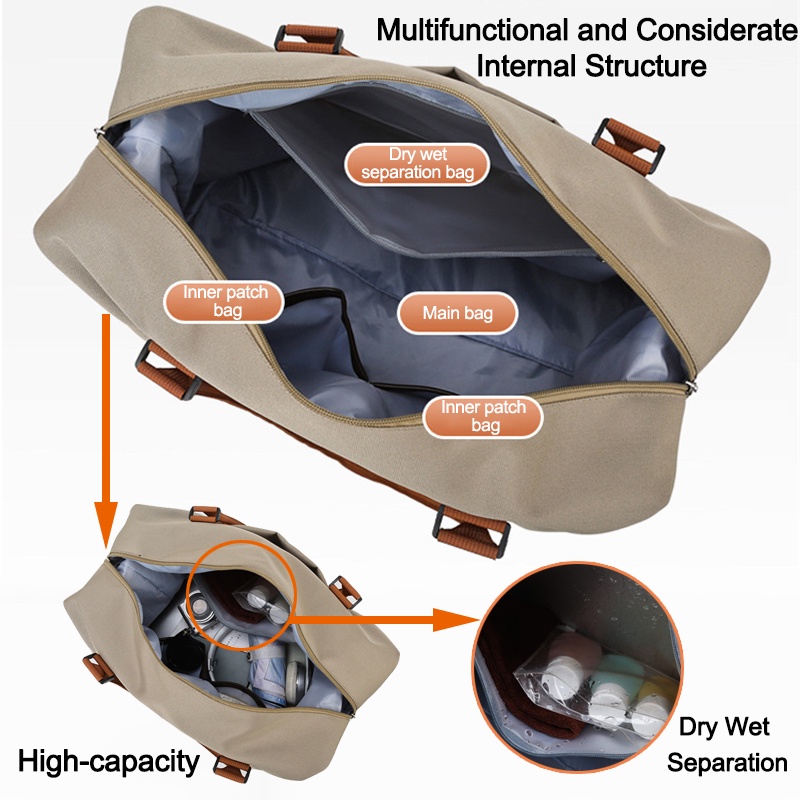 Multifunctional and Considerate Internal Structure

Dry wet separation bag

Inner patch bag

Main bag

Inner patch bag

High-capacity

Dry Wet Separation